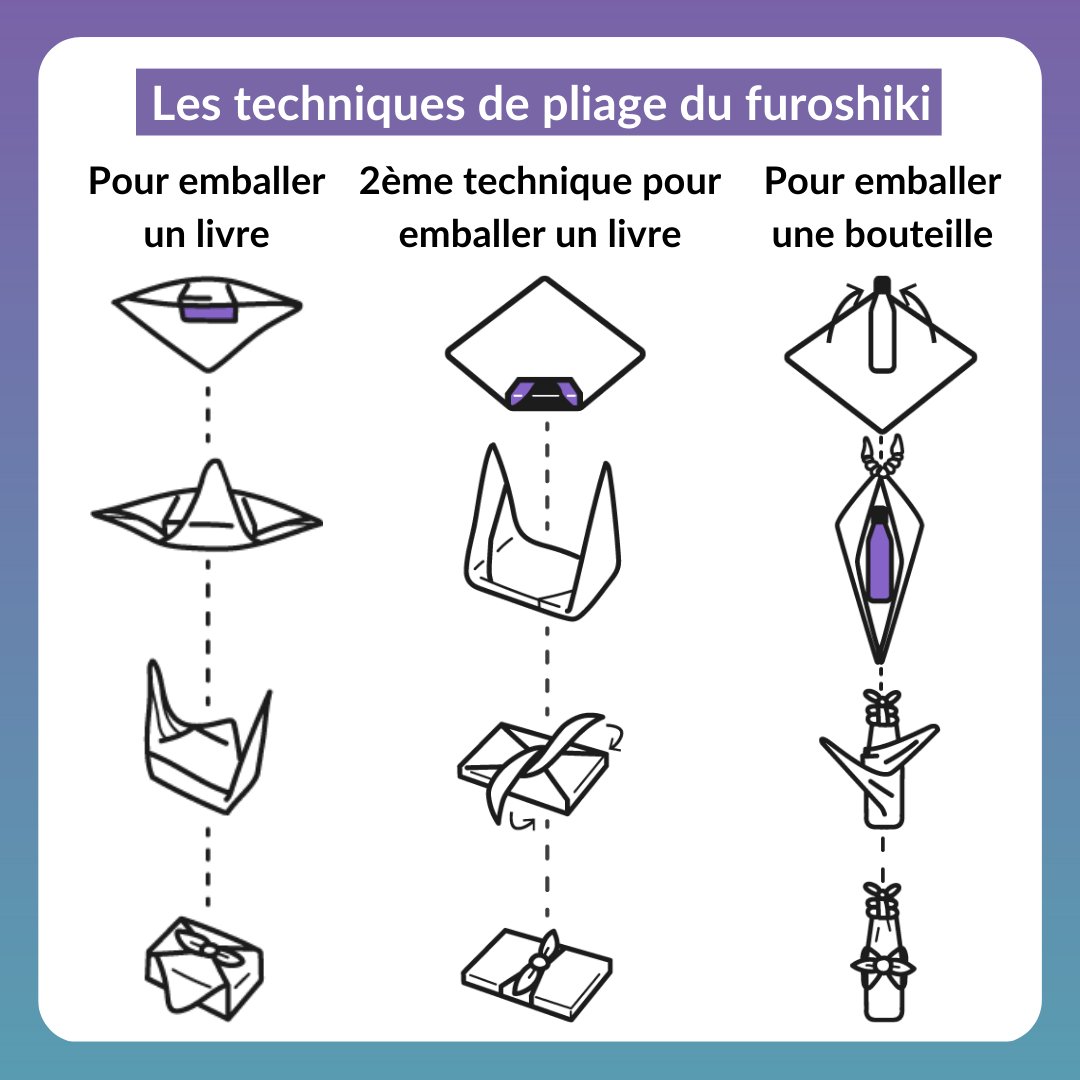 Les techniques de pliage du furoshiki

Pour emballer un livre

2ème technique pour emballer un livre

Pour emballer une bouteille